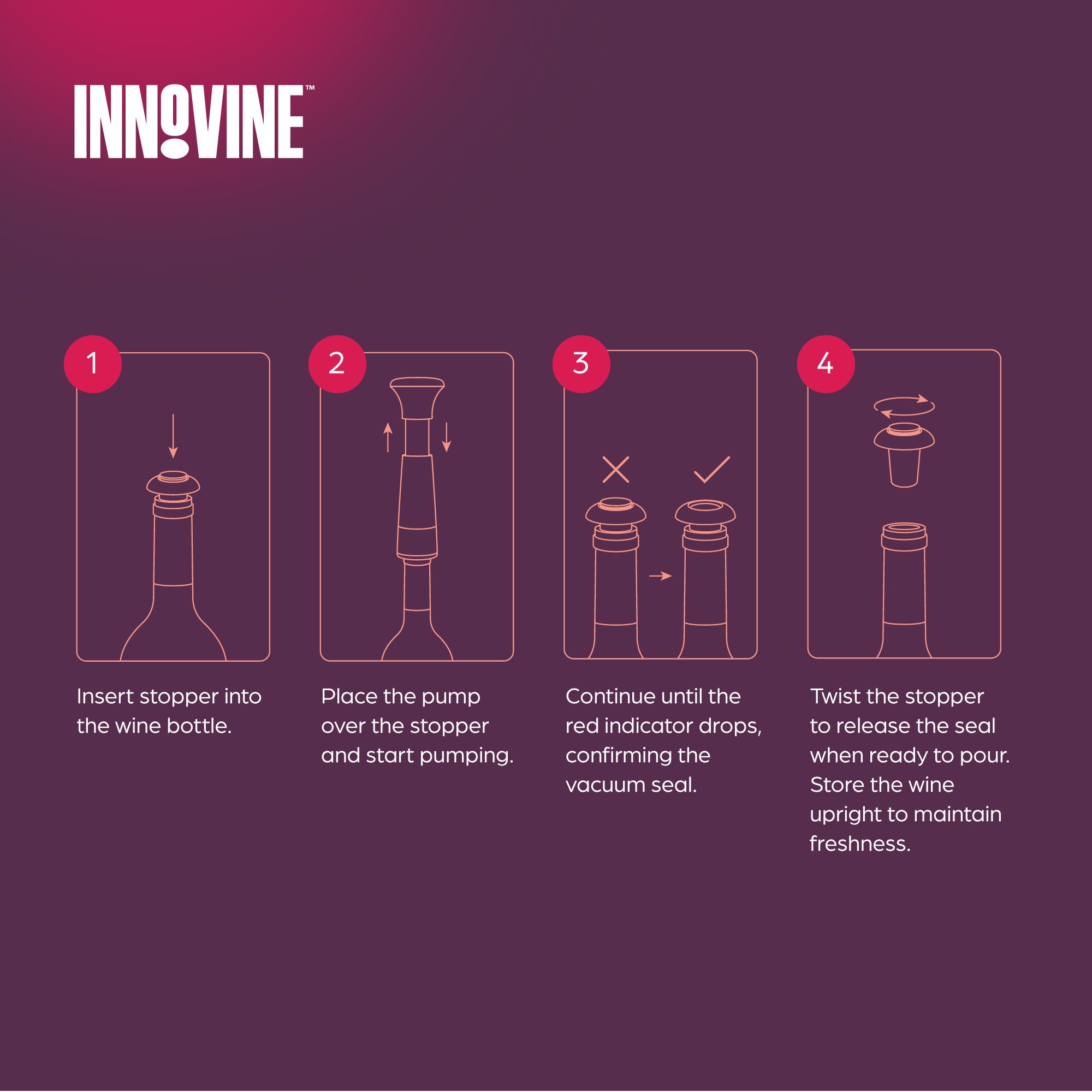 INNOVINE™

1

Insert stopper into the wine bottle.

2

Place the pump over the stopper and start pumping.

3

Continue until the red indicator drops, confirming the vacuum seal.

4

Twist the stopper to release the seal when ready to pour. Store the wine upright to maintain freshness.